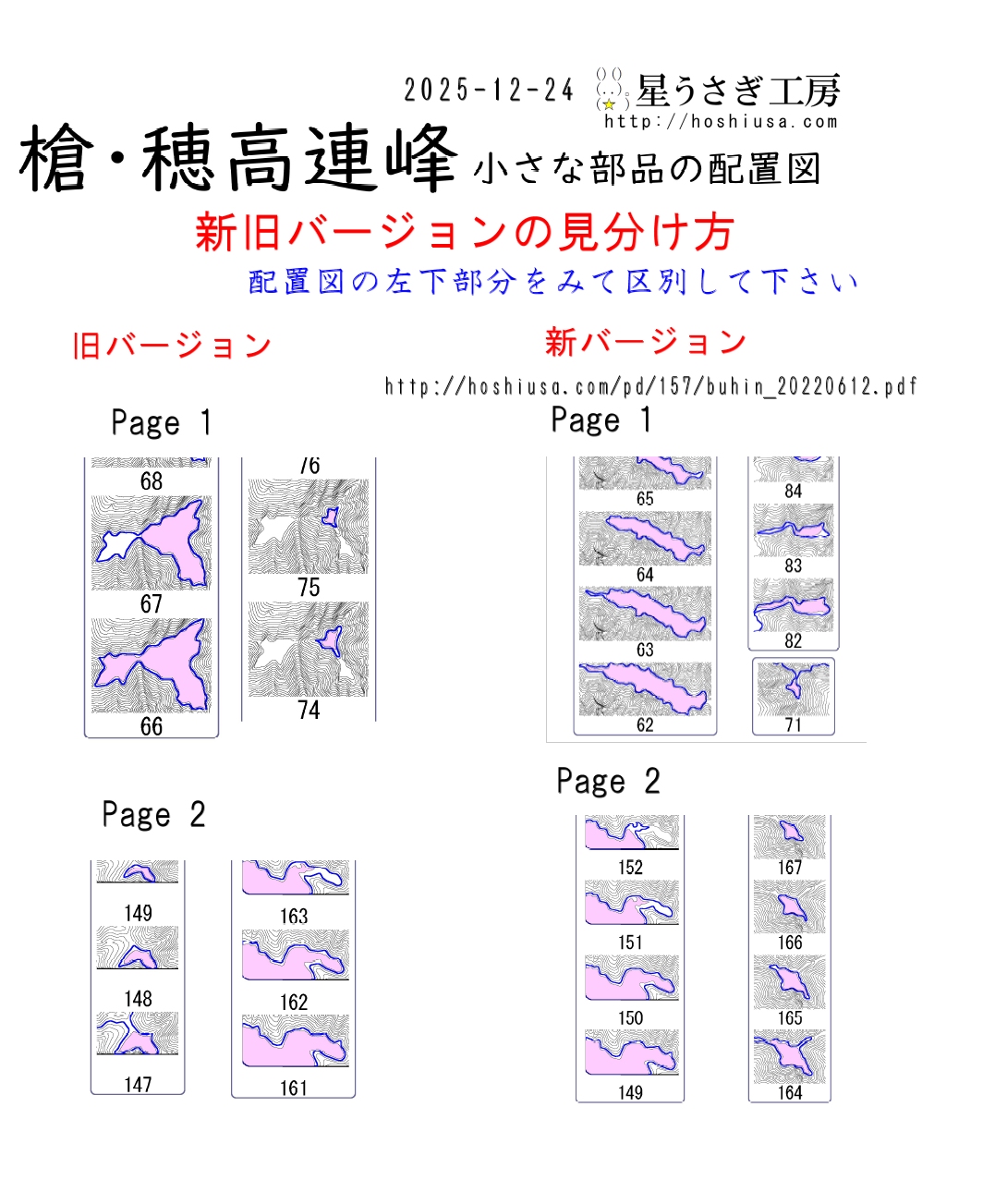 2025-12-24 星うさぎ工房
http://hoshiusa.com

槍・穂高連峰 小さな部品の配置図

新旧バージョンの見分け方

配置図の左下部分をみて区別して下さい

旧バージョン

Page 1

68
67
66
76
75
74

Page 2

149
148
147
163
162
161

新バージョン

http://hoshiusa.com/pd/157/buhin_20220612.pdf

Page 1

65
64
63
62
84
83
82
71

Page 2

152
151
150
149
167
166
165
164